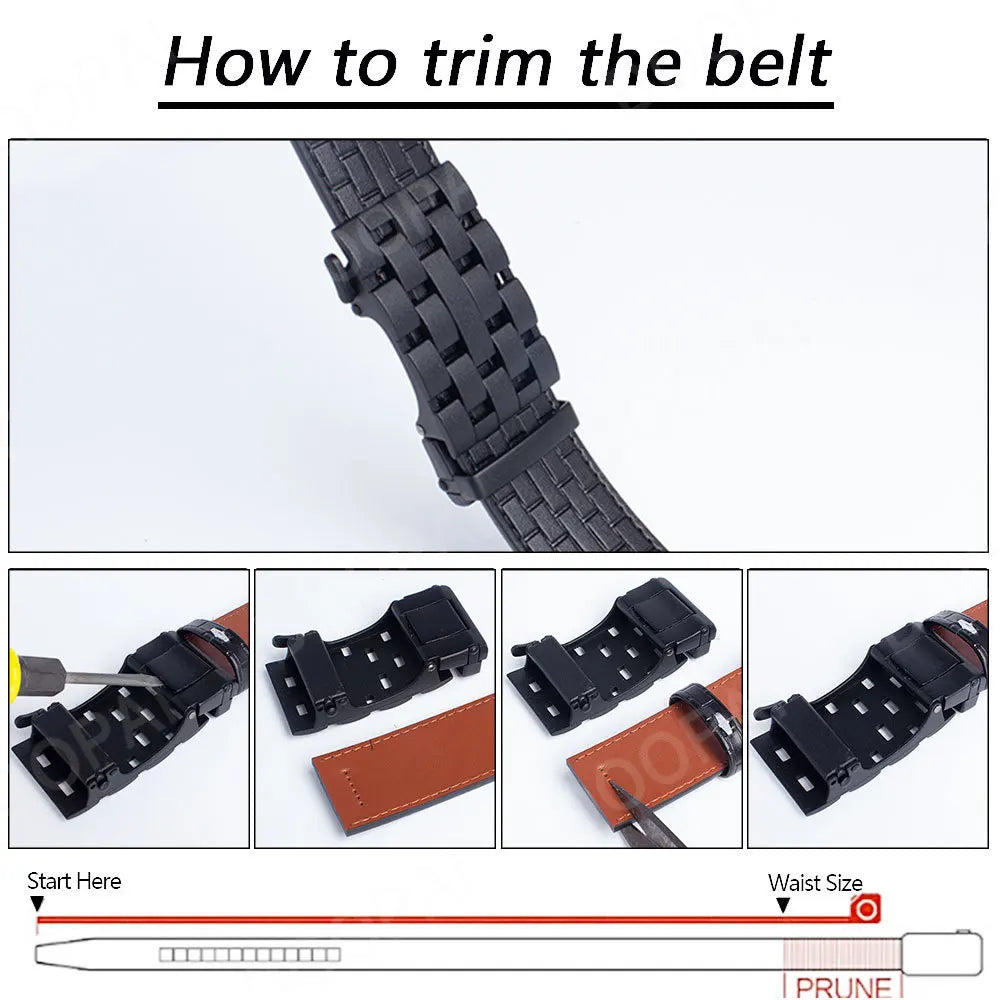 How to trim the belt

Start Here

Waist Size

PRUNE